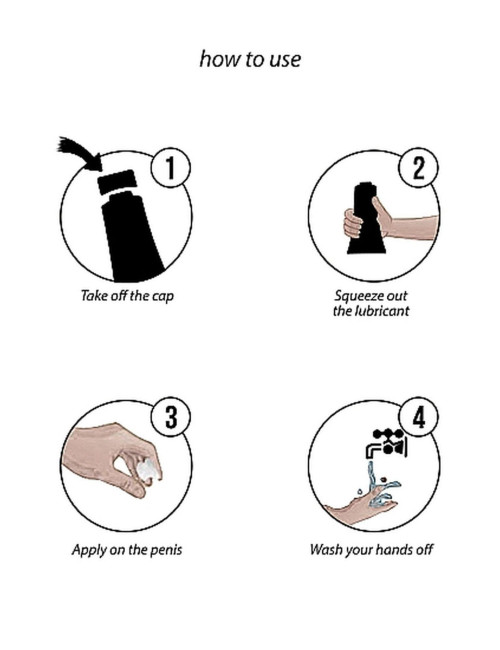 how to use

1

Take off the cap

2

Squeeze out the lubricant

3

Apply on the penis

4

Wash your hands off