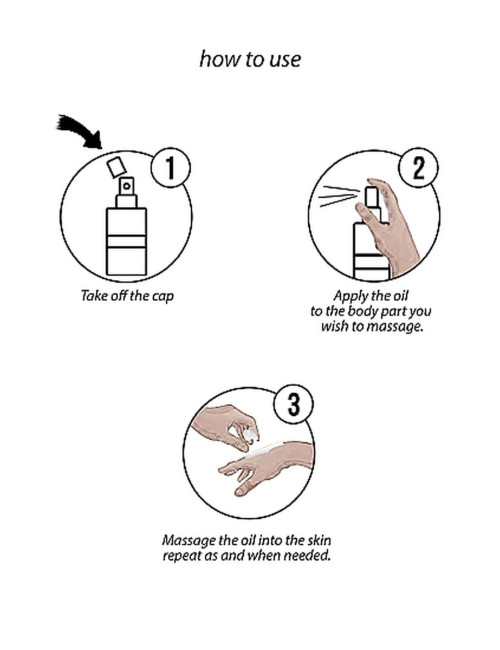 how to use

1

Take off the cap

2

Apply the oil to the body part you wish to massage.

3

Massage the oil into the skin repeat as and when needed.